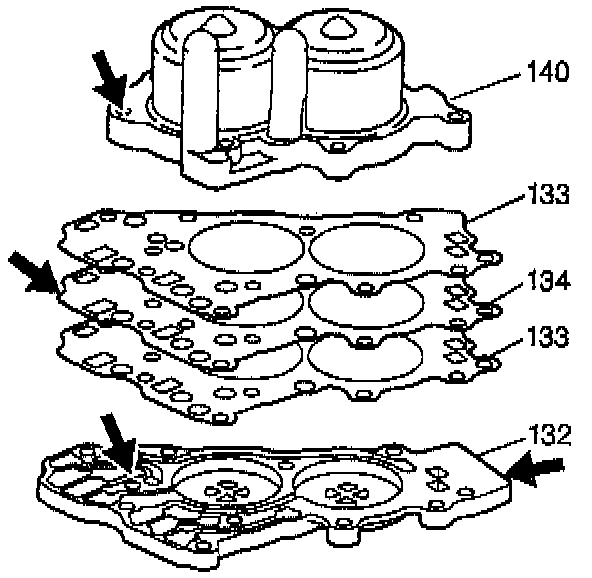 140
133
134
133
132