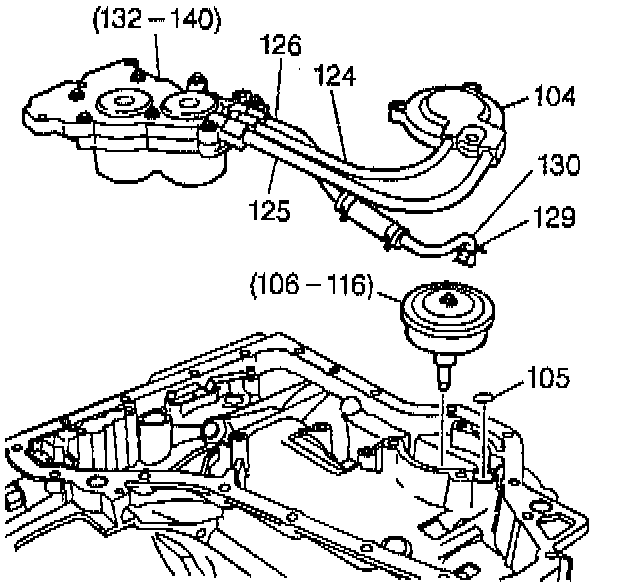 (132 – 140)
126
124
104
130
125
129
(106 – 116)
105