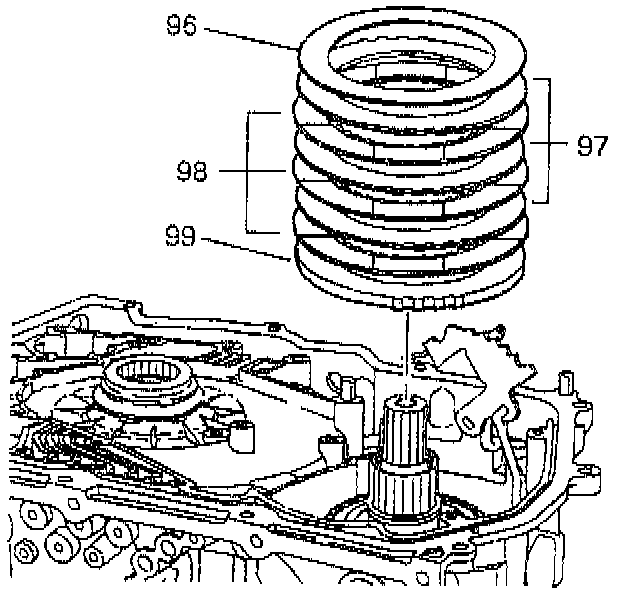 96
97
98
99