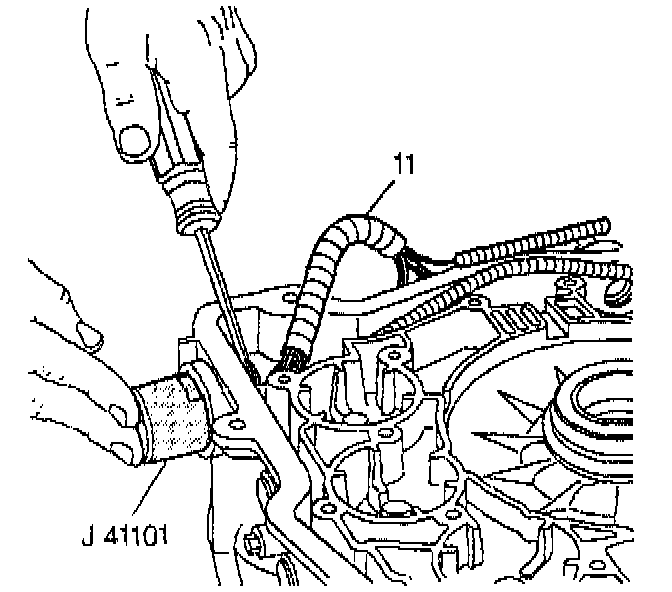 11

J 41101