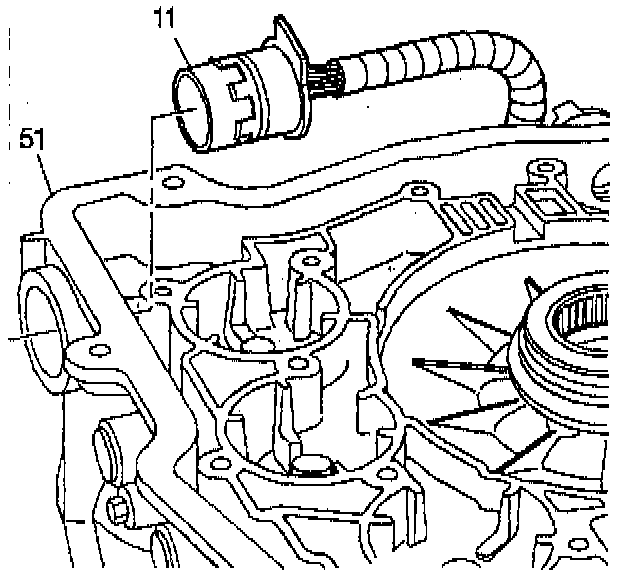 11

51