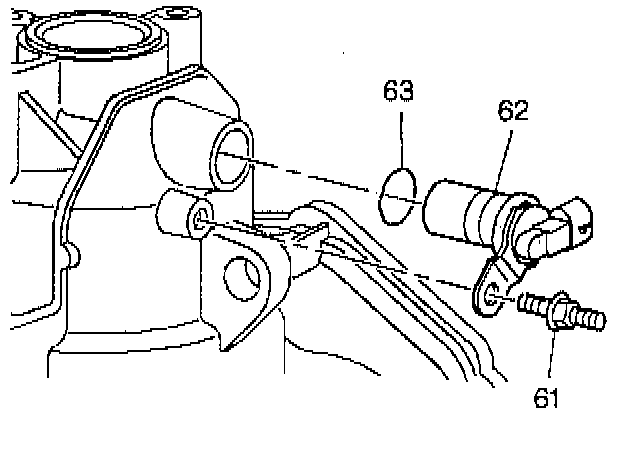 63
62
61