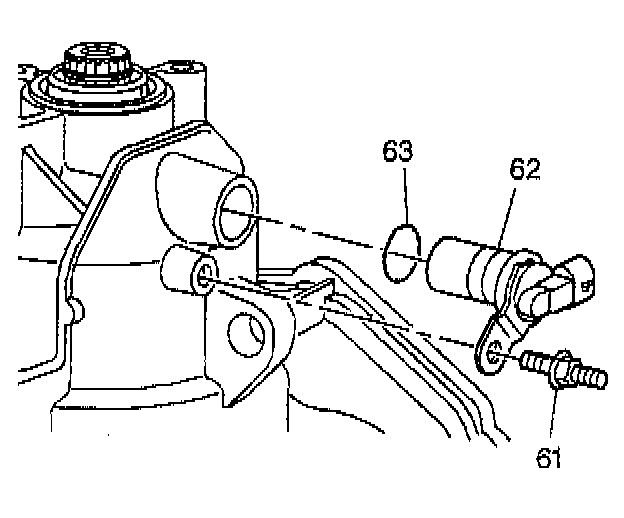 63
62
61