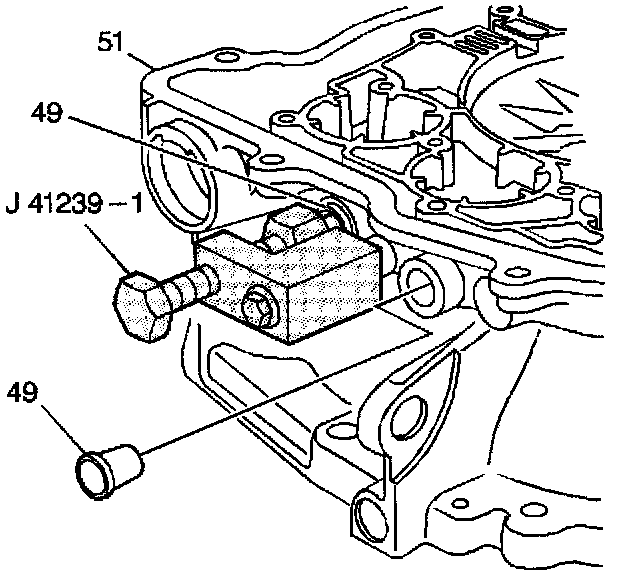 51

49

J 41239 – 1

49