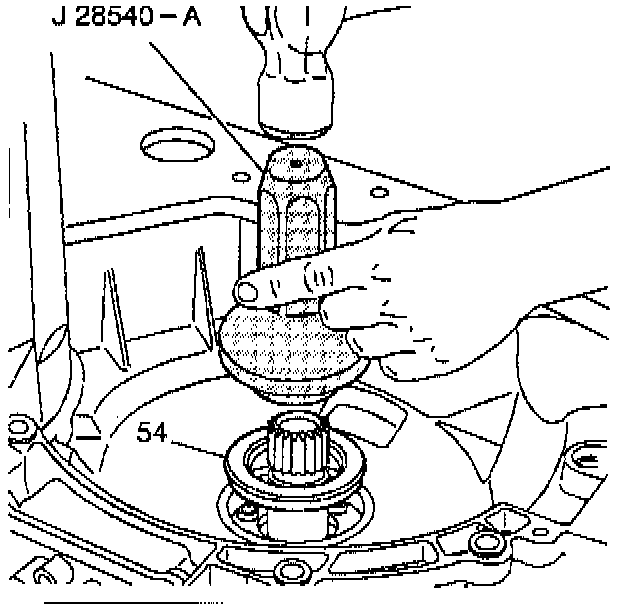 J 28540 – A

54