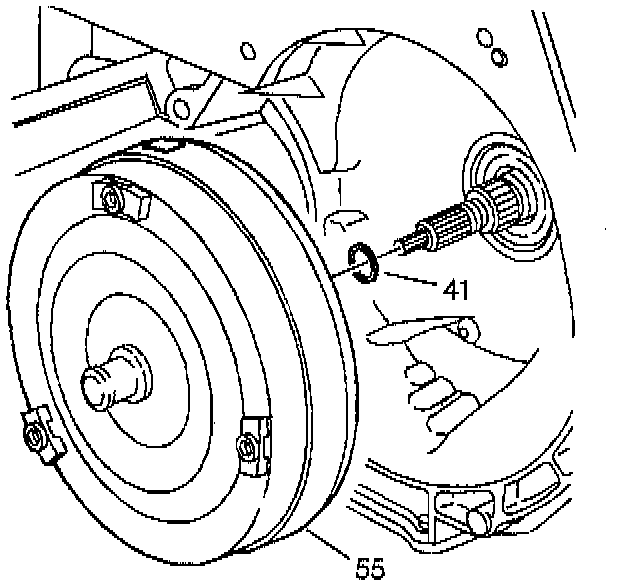 41

55