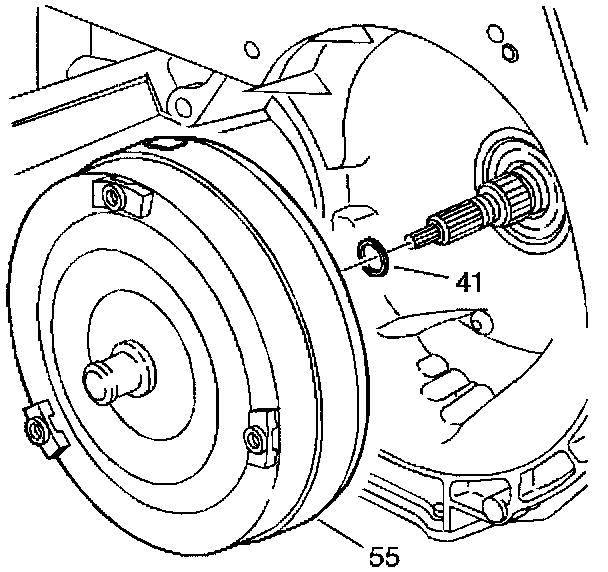 41

55