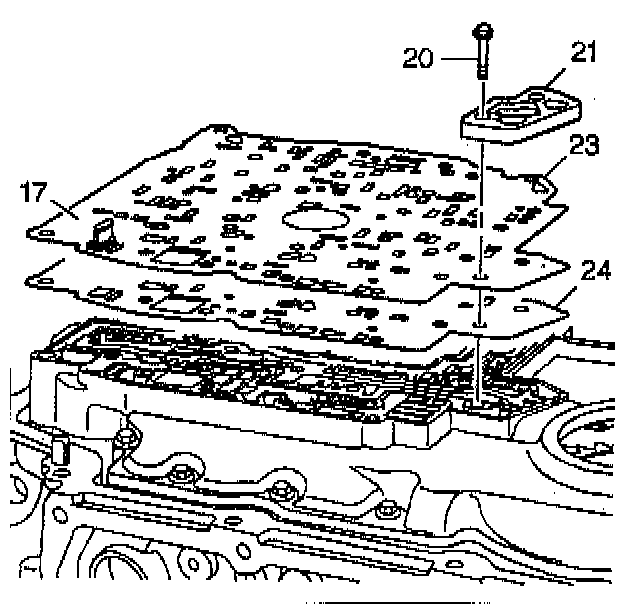 20
21
23
17
24