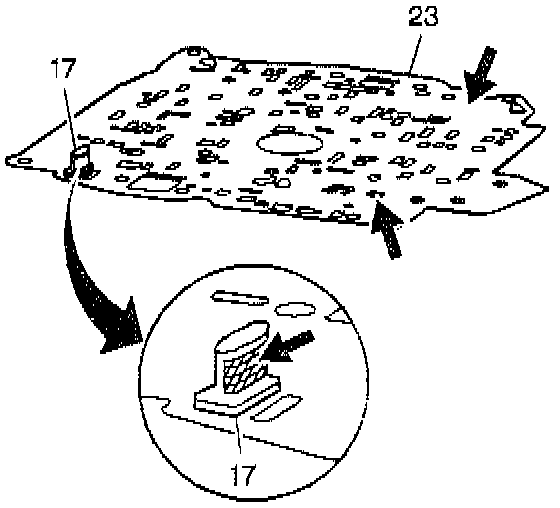 23
17
17