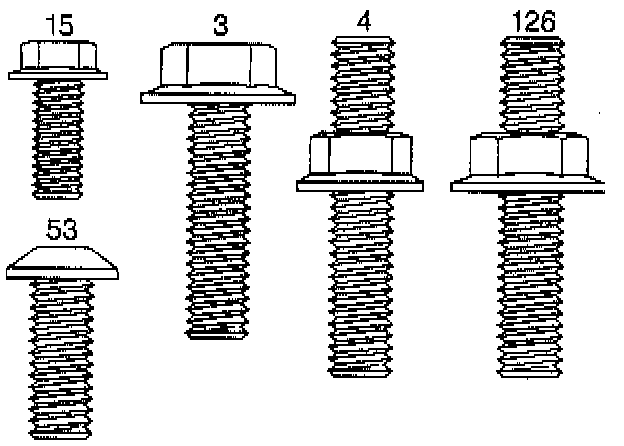 15

3

4

126

53