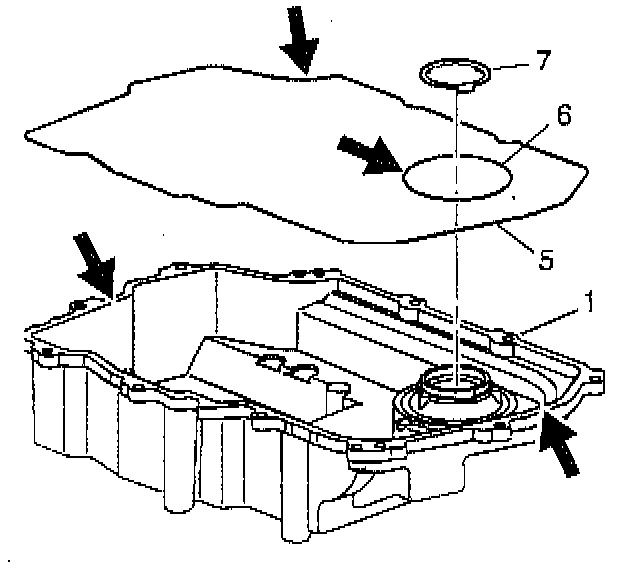 7
6
5
1