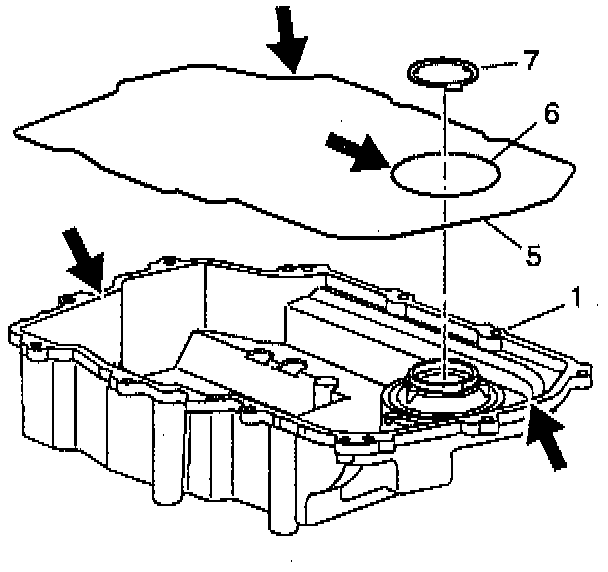 7
6
5
1