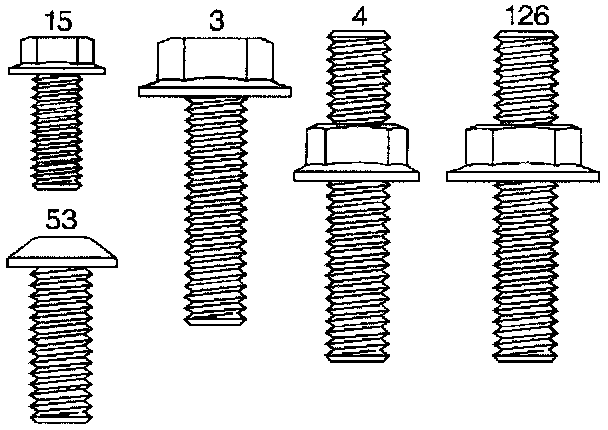 15
3
4
126
53