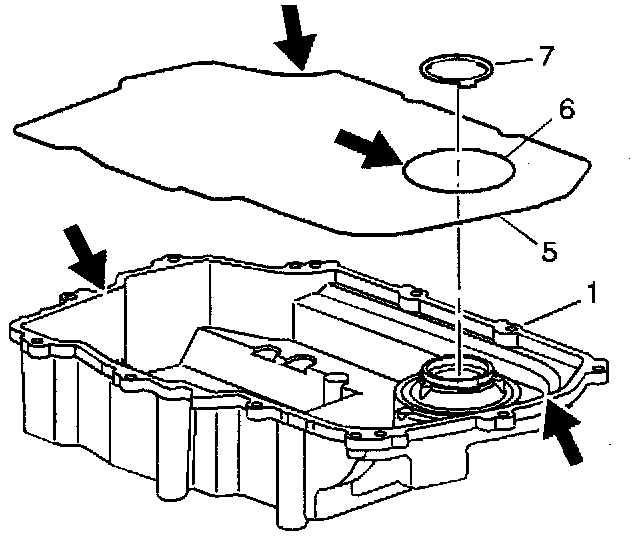 7
6
5
1