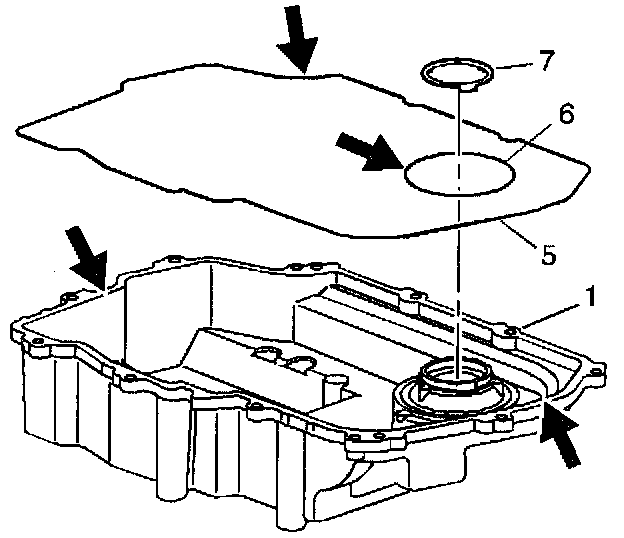 7
6
5
1