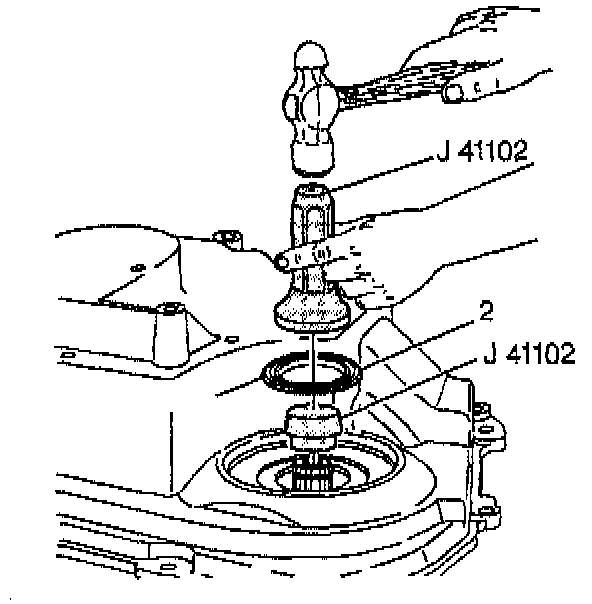 J 41102
2
J 41102