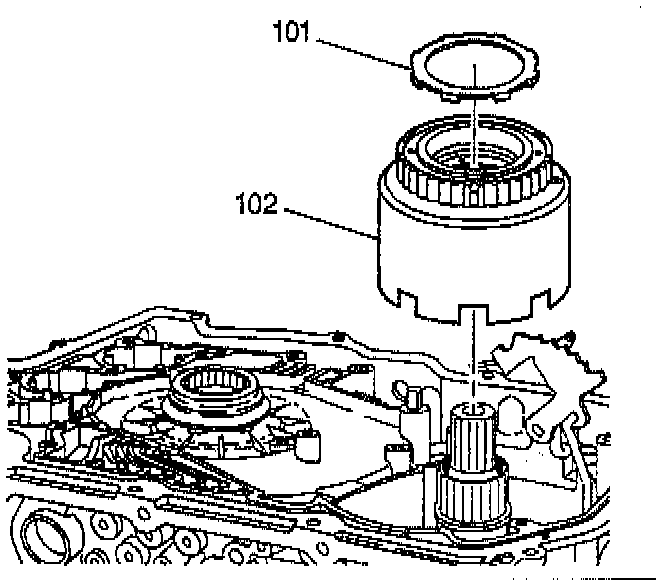 101

102