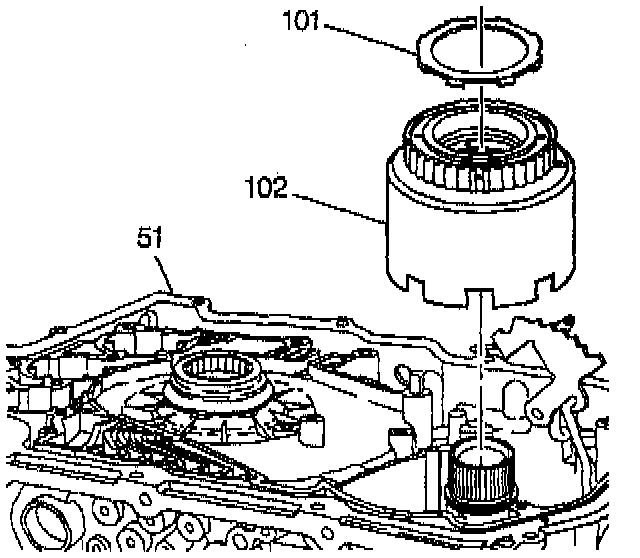 101
102
51