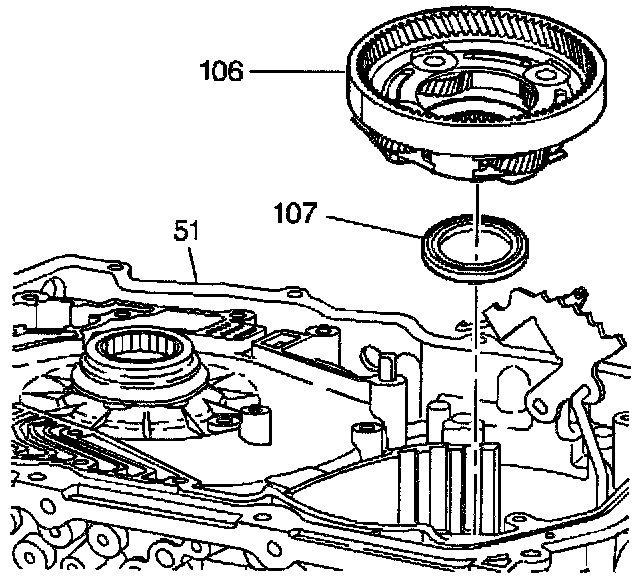 106
107
51