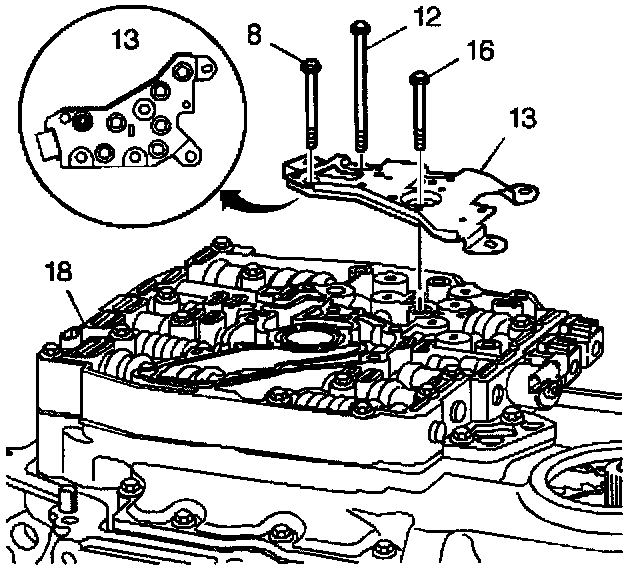 13
8
12
16
13
18