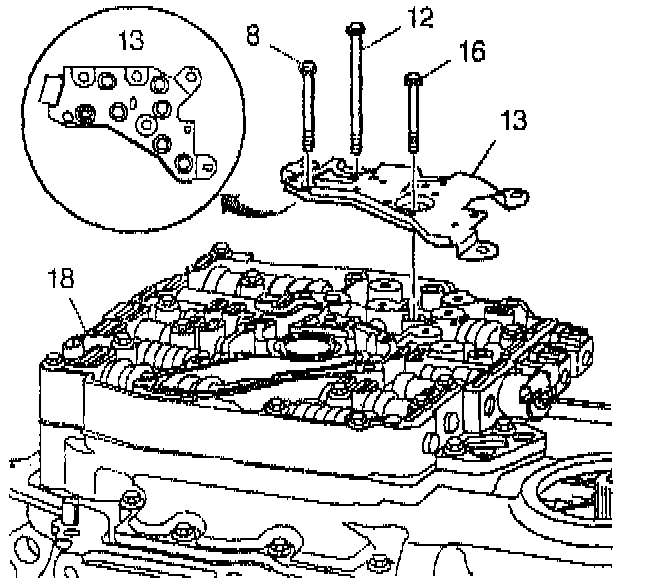 13
8
12
16
13
18