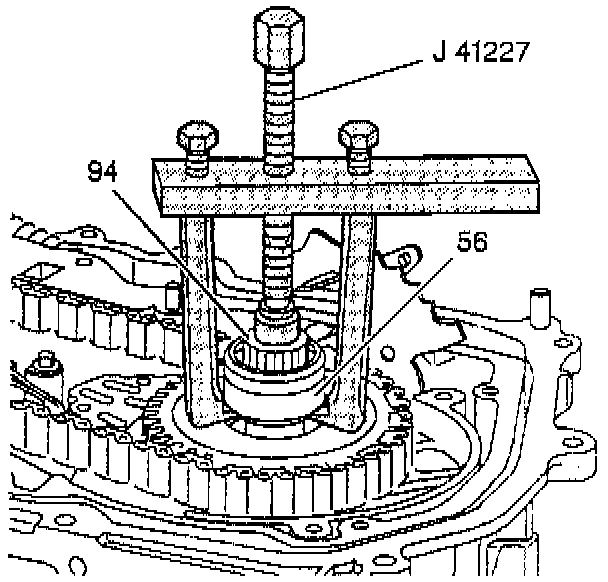 J 41227

94

56