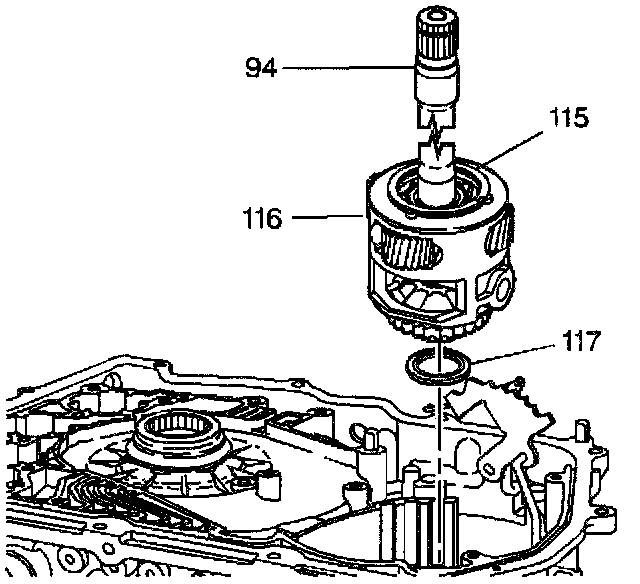 94
115
116
117