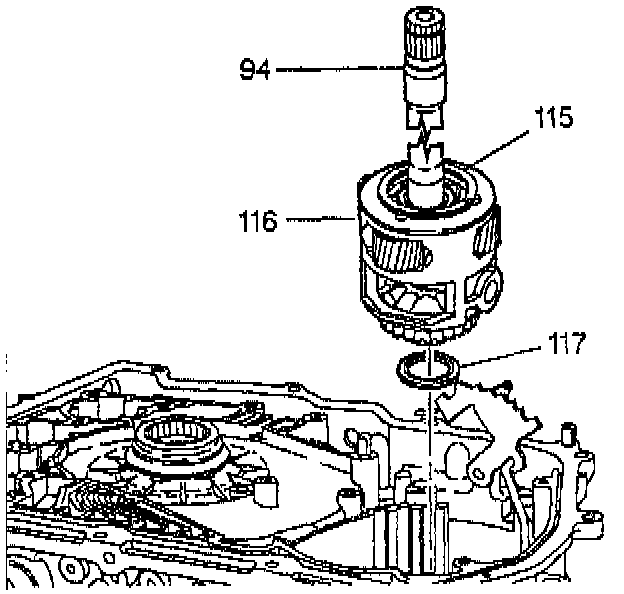 94
115
116
117