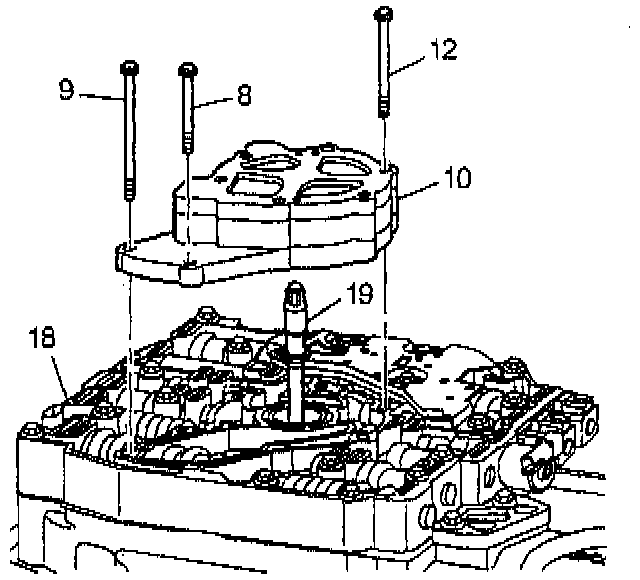 12
9
8
10
19
18