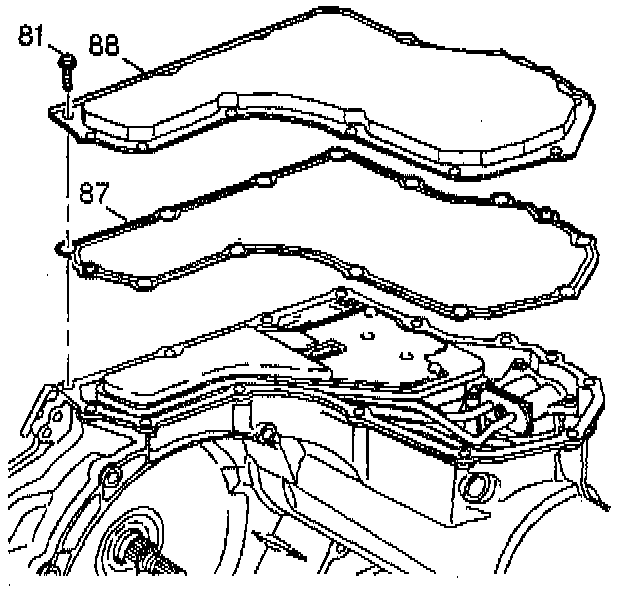 81
88
87