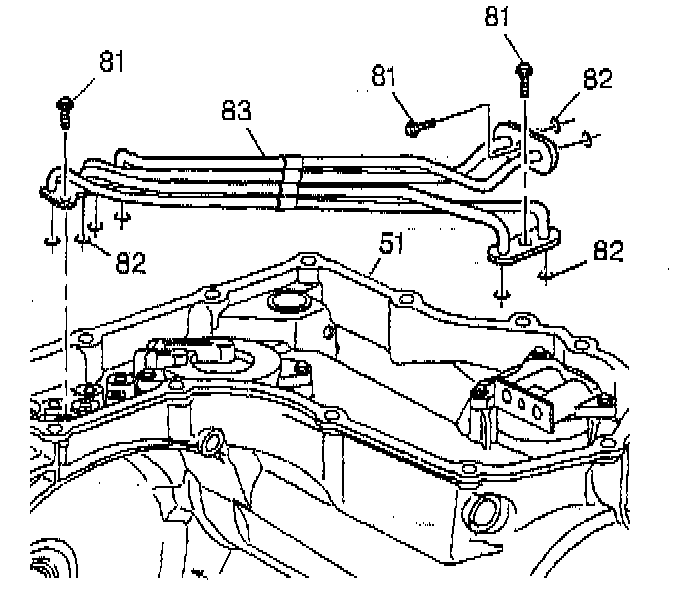 81
81
81
82
83
82
51
82