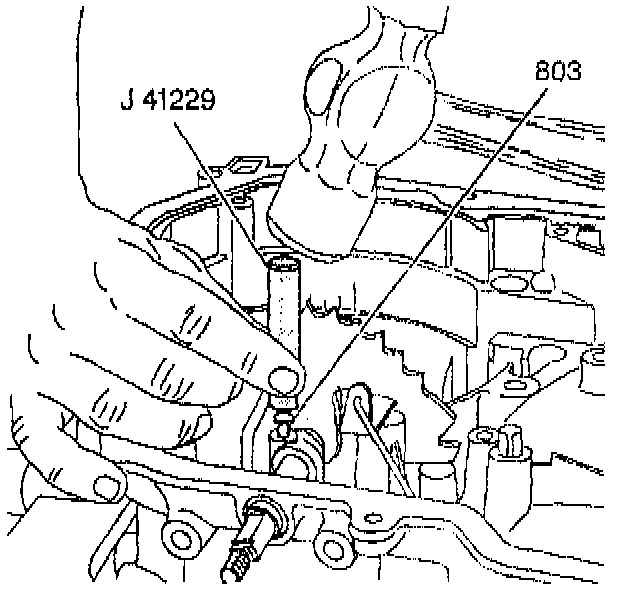 J 41229

803