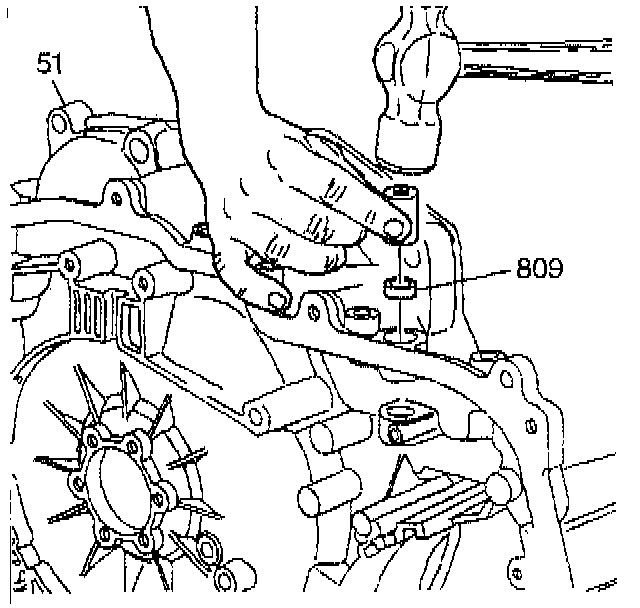 51

809