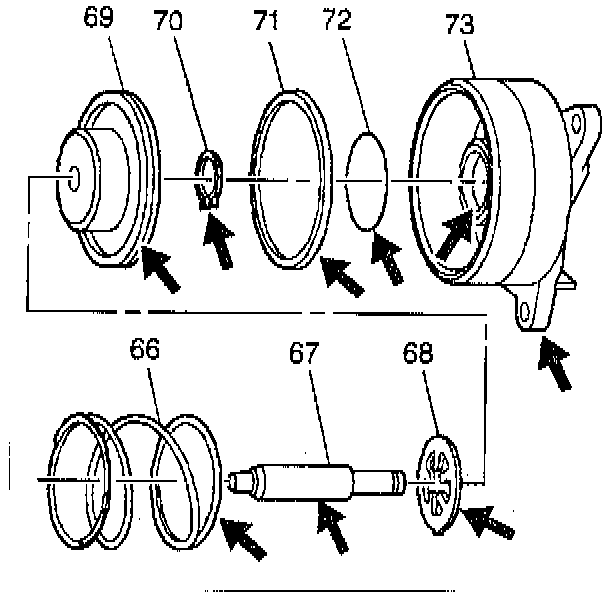 69
70
71
72
73
66
67
68