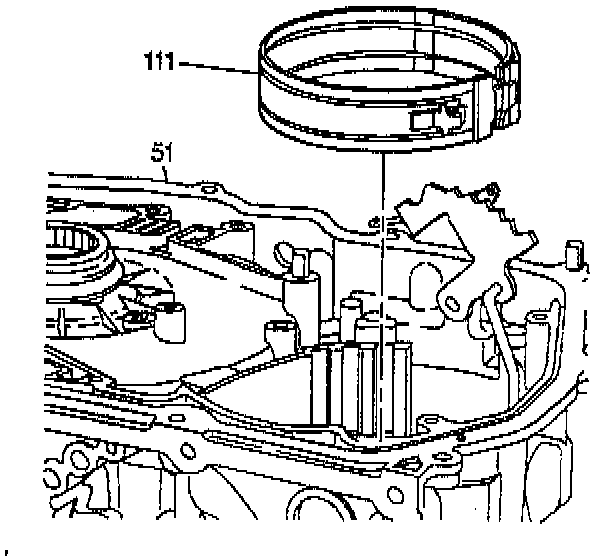 111

51