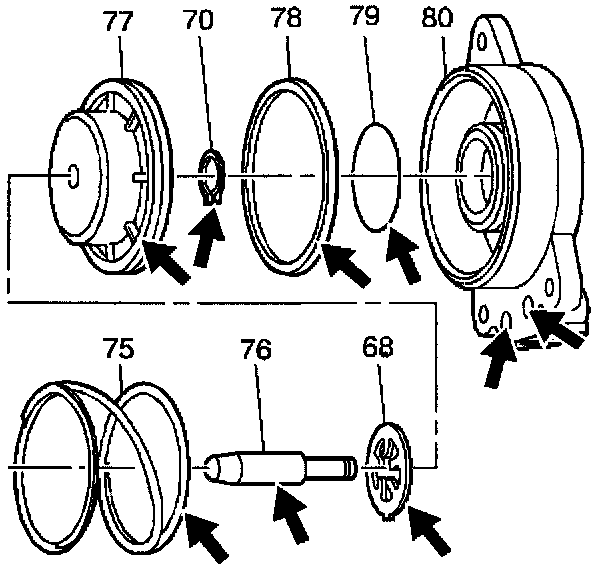 77
70
78
79
80
75
76
68