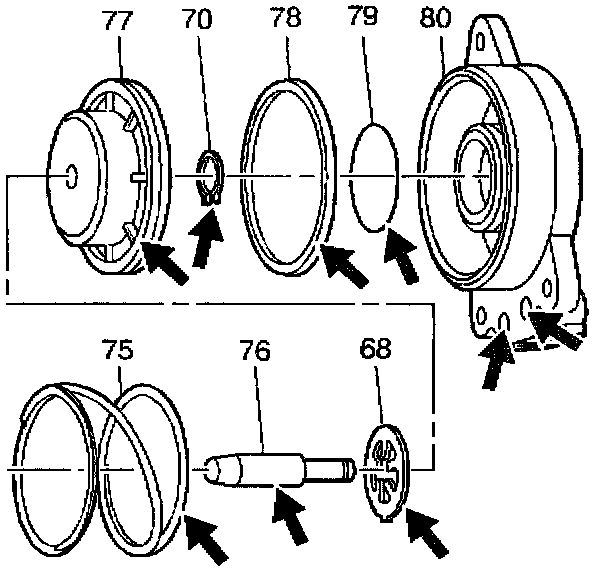 77
70
78
79
80
75
76
68