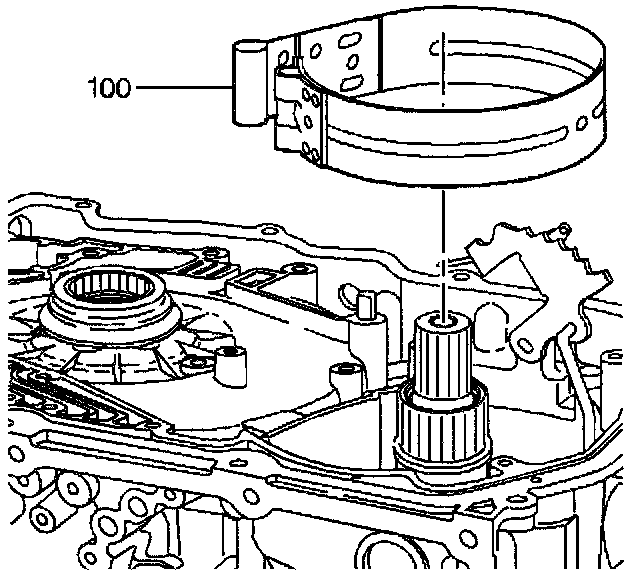 100