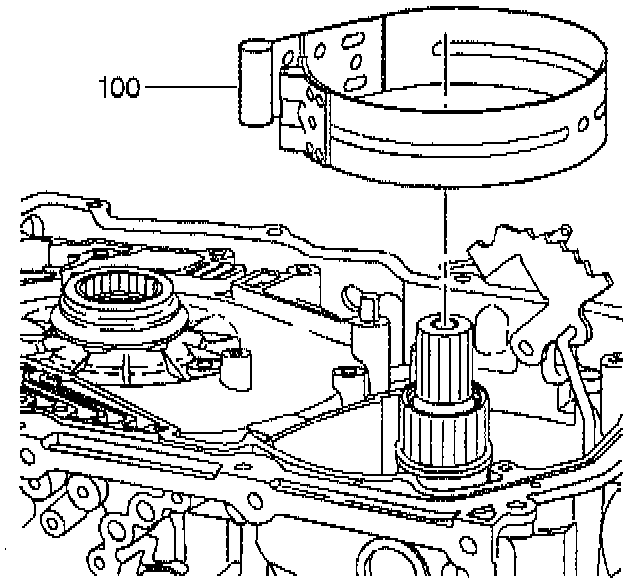 100