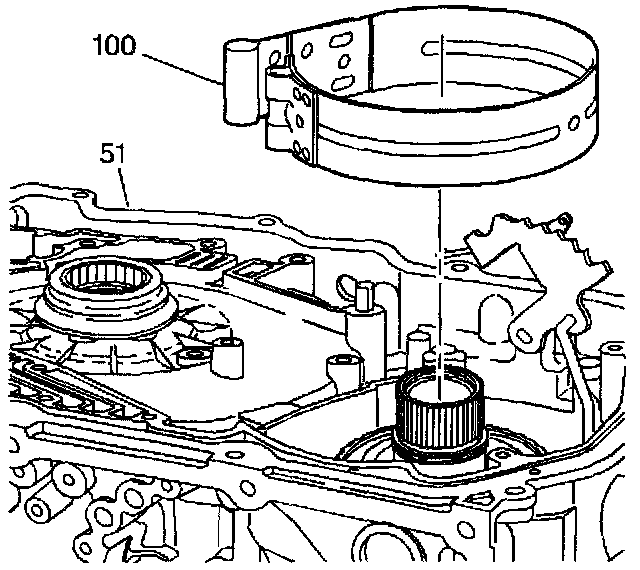 100

51