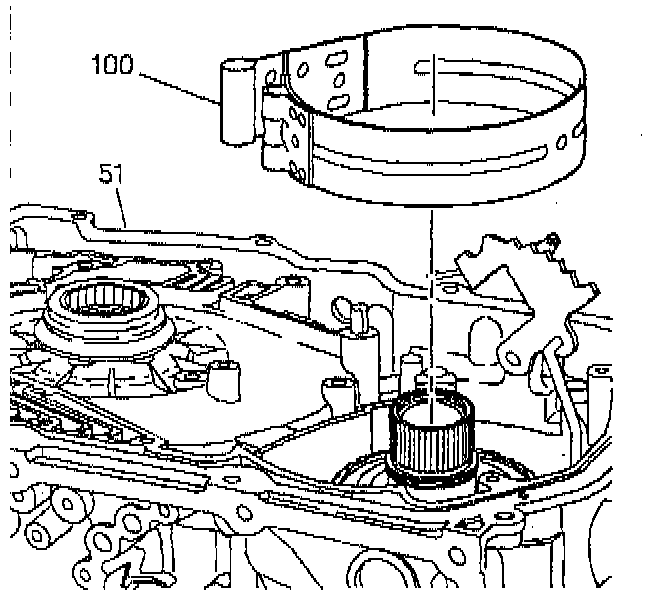 100
51