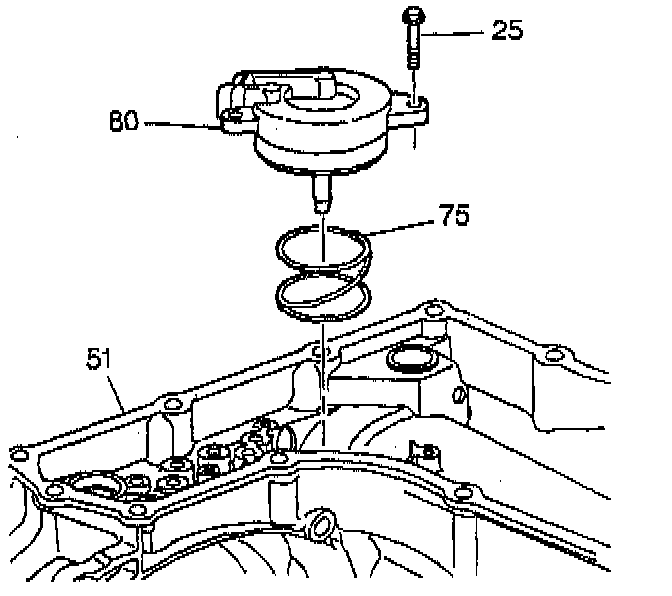 25

80

75

51