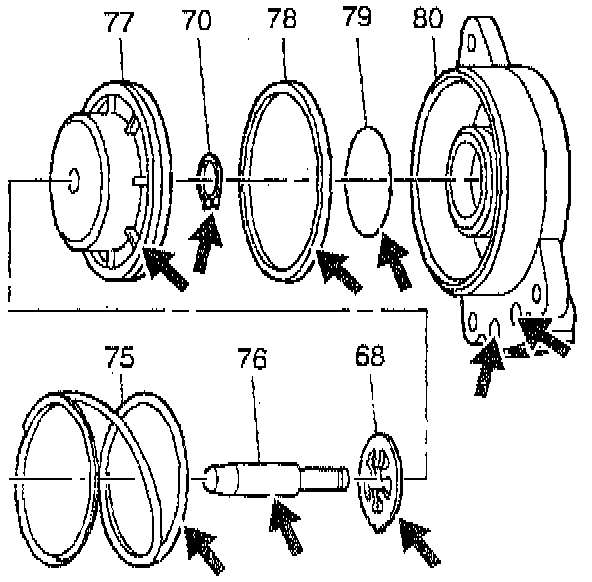 77
70
78
79
80
75
76
68