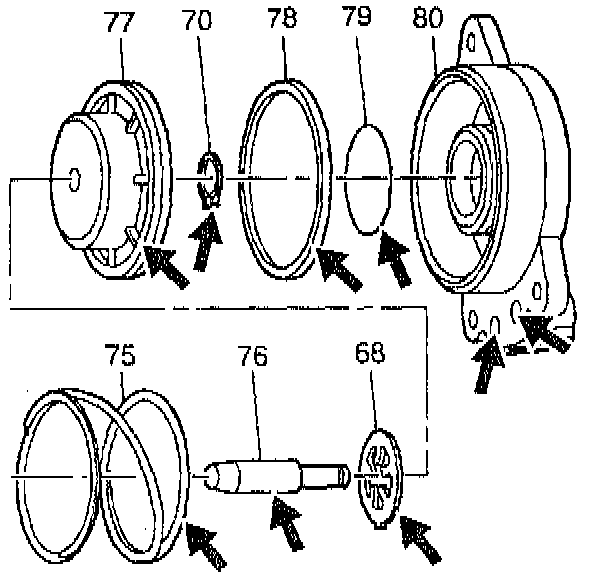 77
70
78
79
80
75
76
68