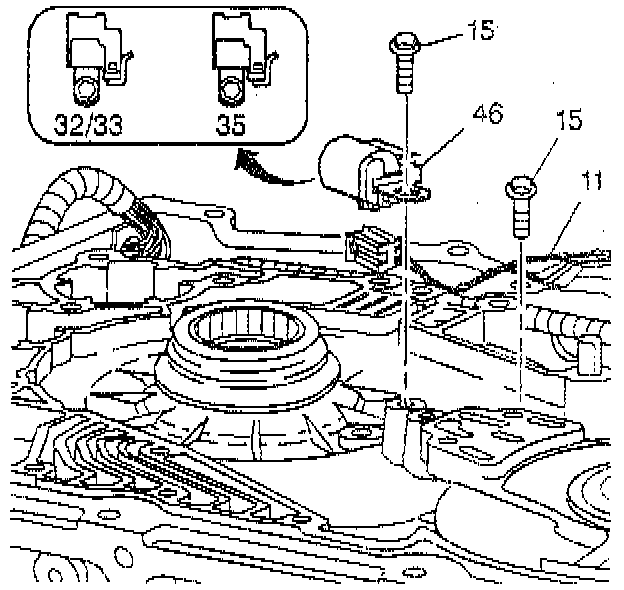 32/33
35
15
46
15
11