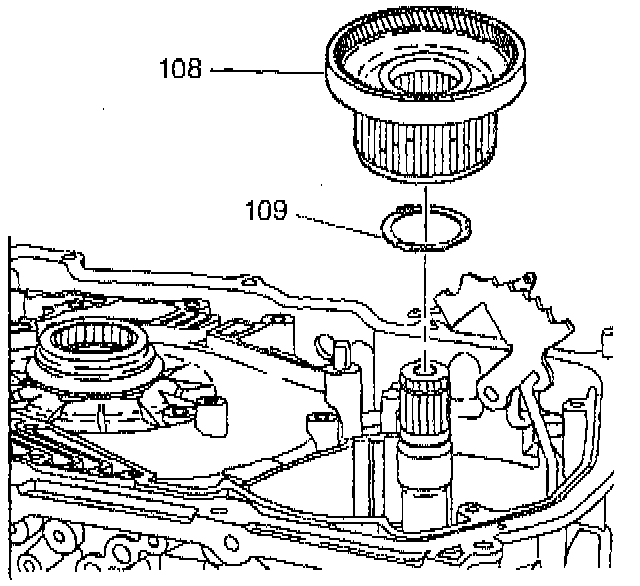 108

109