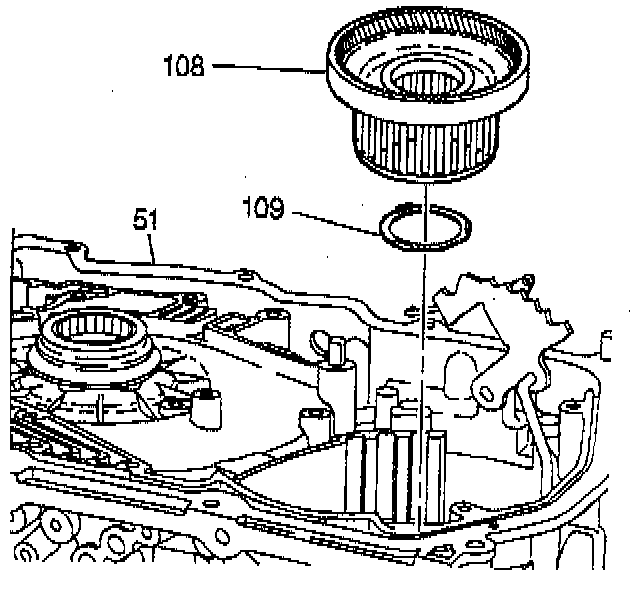 108
109
51