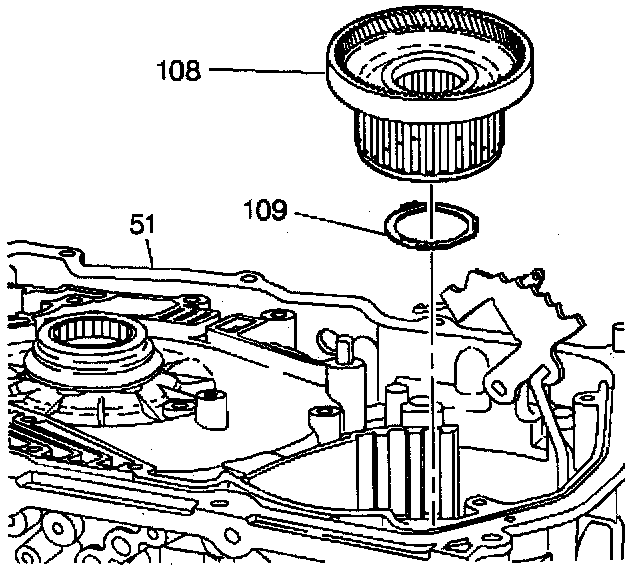 108
109
51