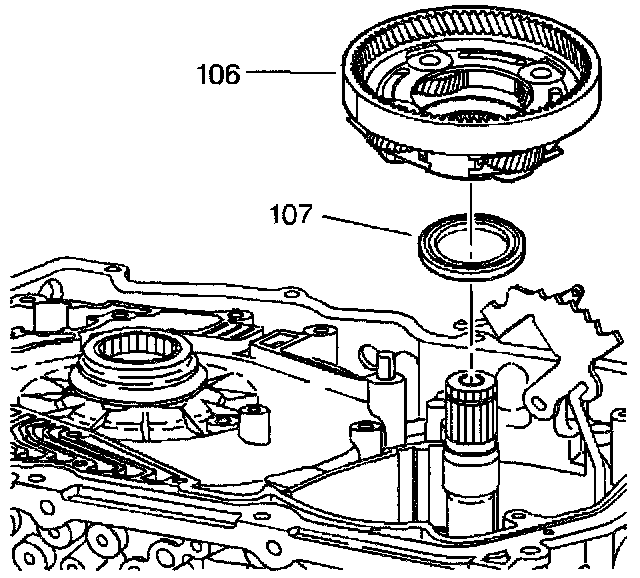 106
107