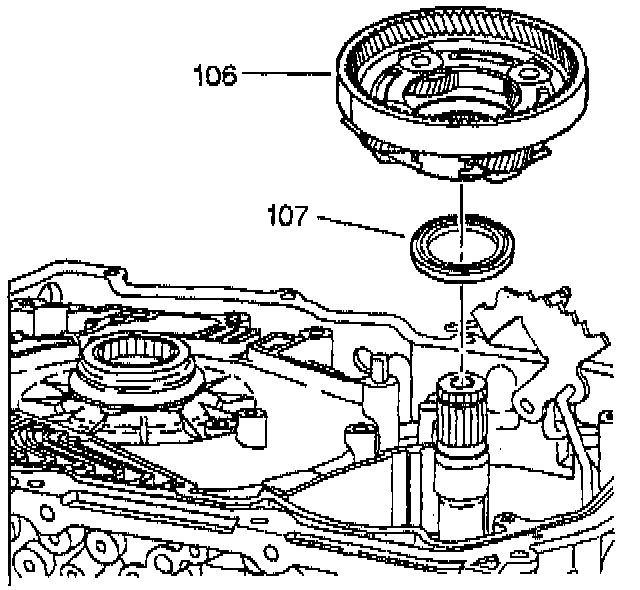 106
107